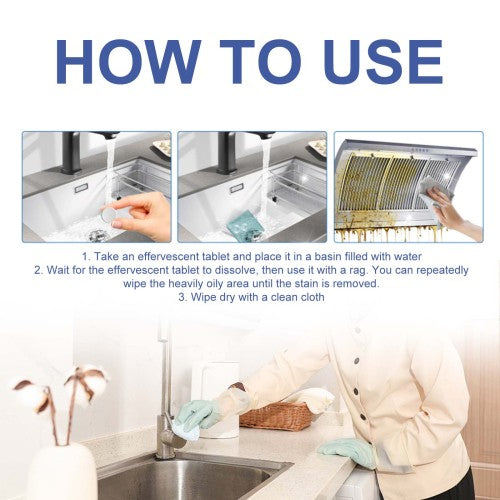 HOW TO USE

1. Take an effervescent tablet and place it in a basin filled with water
2. Wait for the effervescent tablet to dissolve, then use it with a rag. You can repeatedly wipe the heavily oily area until the stain is removed.
3. Wipe dry with a clean cloth