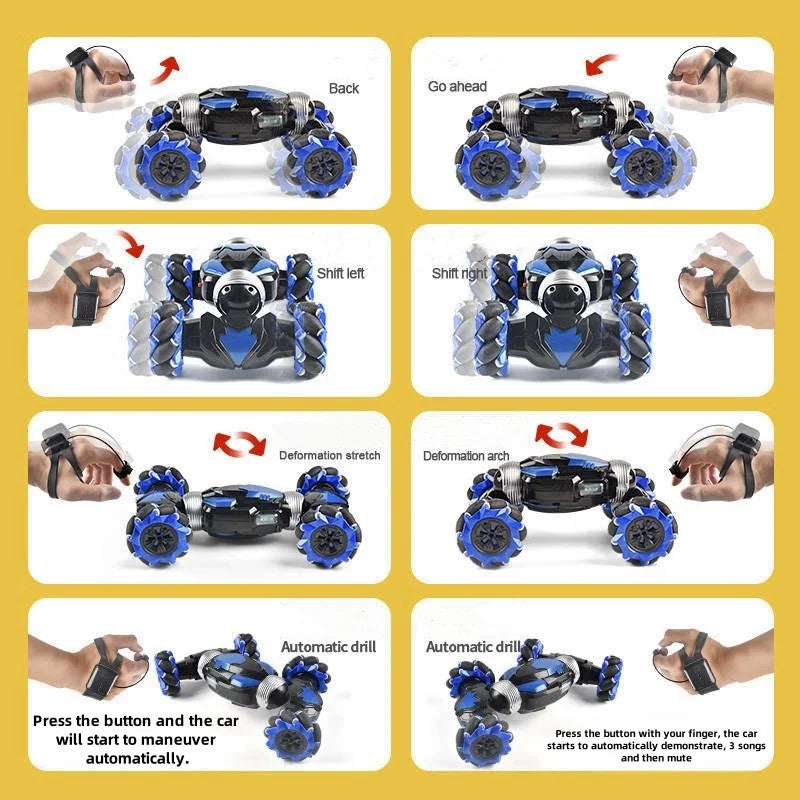 Back

Go ahead

Shift left

Shift right

Deformation stretch

Deformation arch

Automatic drill

Press the button and the car will start to maneuver automatically.

Automatic drill

Press the button with your finger, the car starts to automatically demonstrate, 3 songs and then mute