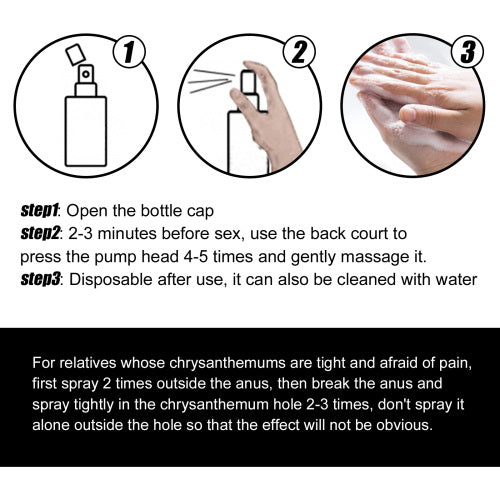 1

2

3

step1: Open the bottle cap
step2: 2-3 minutes before sex, use the back court to press the pump head 4-5 times and gently massage it.
step3: Disposable after use, it can also be cleaned with water

For relatives whose chrysanthemums are tight and afraid of pain, first spray 2 times outside the anus, then break the anus and spray tightly in the chrysanthemum hole 2-3 times, don't spray it alone outside the hole so that the effect will not be obvious.