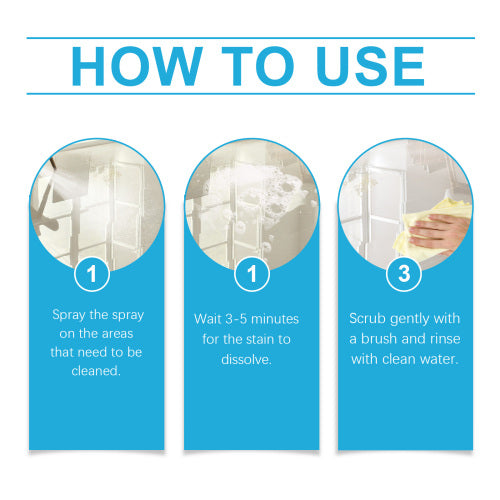 HOW TO USE

1

Spray the spray on the areas that need to be cleaned.

1

Wait 3-5 minutes for the stain to dissolve.

3

Scrub gently with a brush and rinse with clean water.