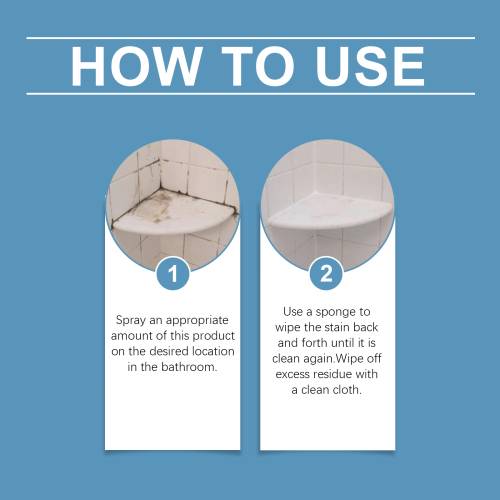 HOW TO USE

1

Spray an appropriate amount of this product on the desired location in the bathroom.

2

Use a sponge to wipe the stain back and forth until it is clean again.Wipe off excess residue with a clean cloth.