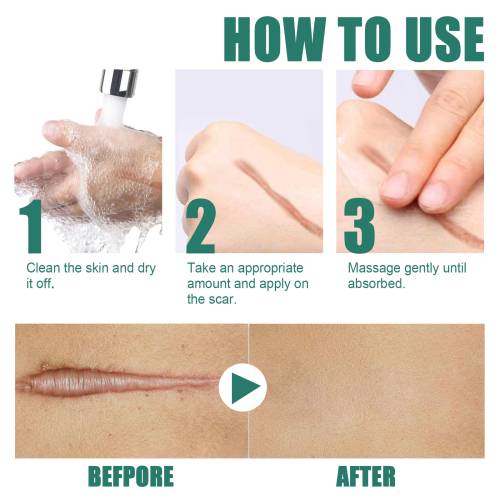 HOW TO USE

1

Clean the skin and dry it off.

2

Take an appropriate amount and apply on the scar.

3

Massage gently until absorbed.

BEFPORE

AFTER