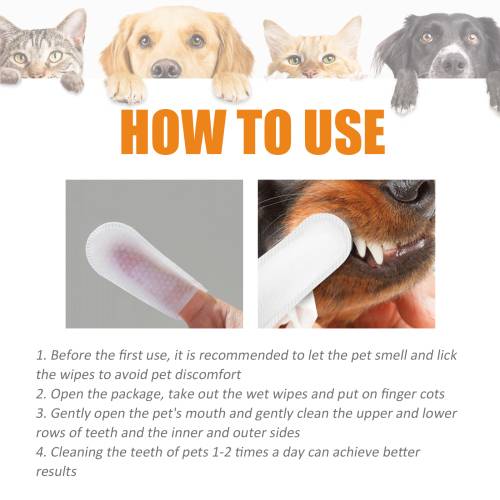 HOW TO USE

1. Before the first use, it is recommended to let the pet smell and lick the wipes to avoid pet discomfort
2. Open the package, take out the wet wipes and put on finger cots
3. Gently open the pet's mouth and gently clean the upper and lower rows of teeth and the inner and outer sides
4. Cleaning the teeth of pets 1-2 times a day can achieve better results