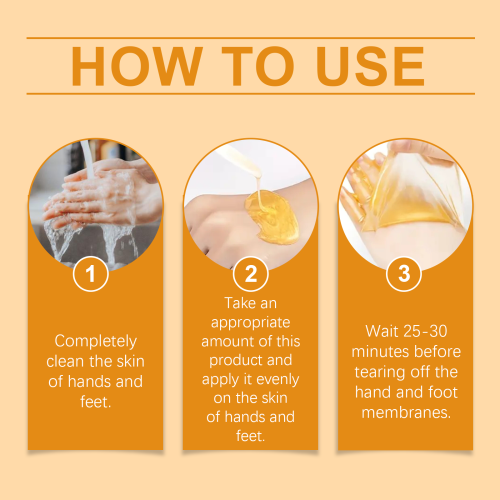 HOW TO USE

1

Completely clean the skin of hands and feet.

2

Take an appropriate amount of this product and apply it evenly on the skin of hands and feet.

3

Wait 25-30 minutes before tearing off the hand and foot membranes.